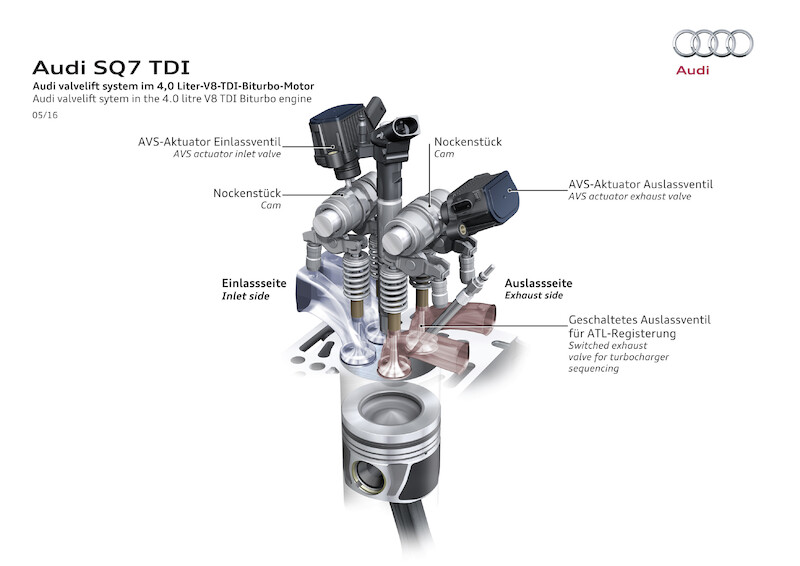 Audi SQ7 TDI
Audi valvelift system im 4,0 Liter-V8-TDI-Biturbo-Motor
Audi valvelift sytem in the 4.0 litre V8 TDI Biturbo engine
05/16

Audi

AVS-Aktuator Einlassventil
AVS actuator inlet valve

Nockenstück
Cam

Nockenstück
Cam

AVS-Aktuator Auslassventil
AVS actuator exhaust valve

Einlassseite
Inlet side

Auslassseite
Exhaust side

Geschaltetes Auslassventil für ATL-Registerung
Switched exhaust valve for turbocharger sequencing