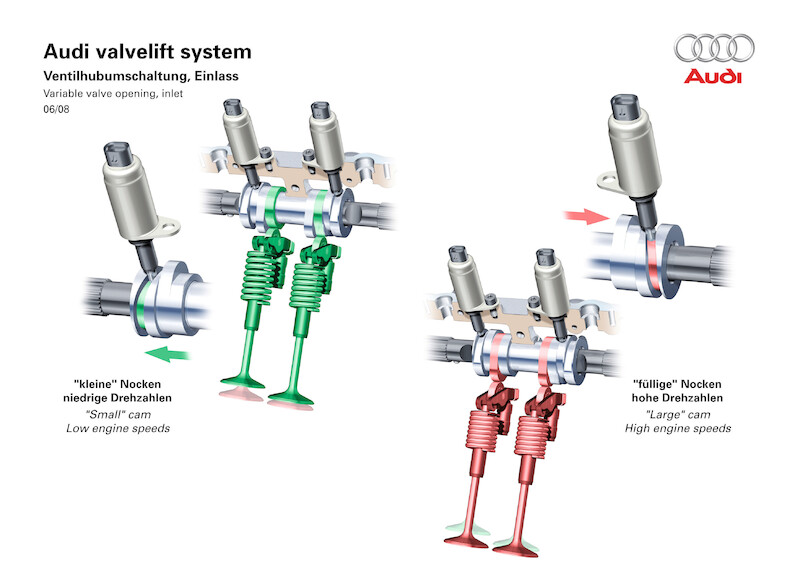 Audi valvelift system

Ventilhubumschaltung, Einlass

Variable valve opening, inlet

06/08

Audi

"kleine" Nocken
niedrige Drehzahlen
"Small" cam
Low engine speeds

"füllige" Nocken
hohe Drehzahlen
"Large" cam
High engine speeds