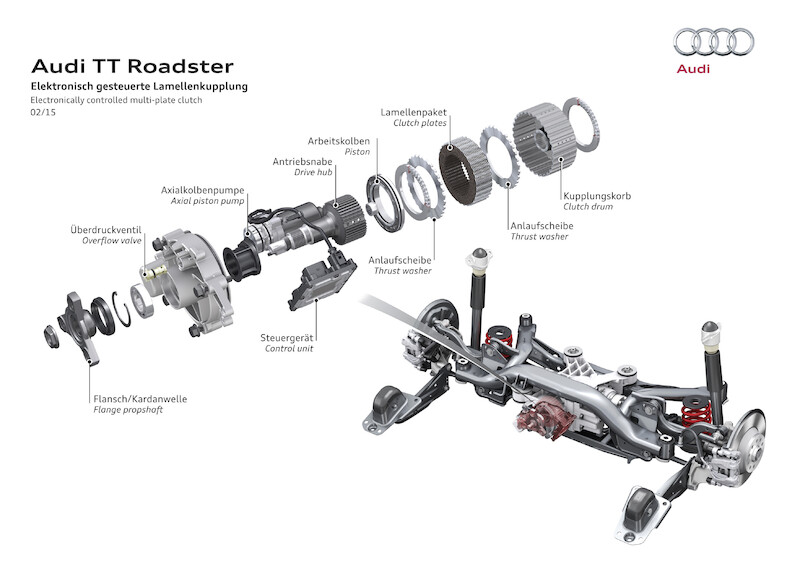 Audi TT Roadster
Elektronisch gesteuerte Lamellenkupplung
Electronically controlled multi-plate clutch
02/15

Audi

Lamellenpaket
Clutch plates

Arbeitskolben
Piston

Antriebsnabe
Drive hub

Axialkolbenpumpe
Axial piston pump

Überdruckventil
Overflow valve

Kupplungskorb
Clutch drum

Anlaufscheibe
Thrust washer

Anlaufscheibe
Thrust washer

Steuergerät
Control unit

Flansch/Kardanwelle
Flange propshaft