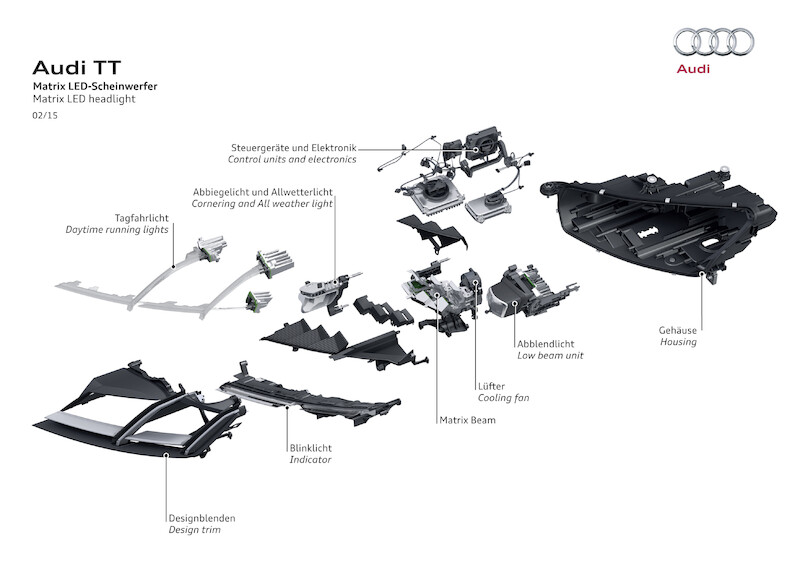 Audi TT
Matrix LED-Scheinwerfer
Matrix LED headlight
02/15

Audi

Steuergeräte und Elektronik
Control units and electronics

Abbiegelicht und Allwetterlicht
Cornering and All weather light

Tagfahrlicht
Daytime running lights

Gehäuse
Housing

Abblendlicht
Low beam unit

Lüfter
Cooling fan

Matrix Beam

Blinklicht
Indicator

Designblenden
Design trim