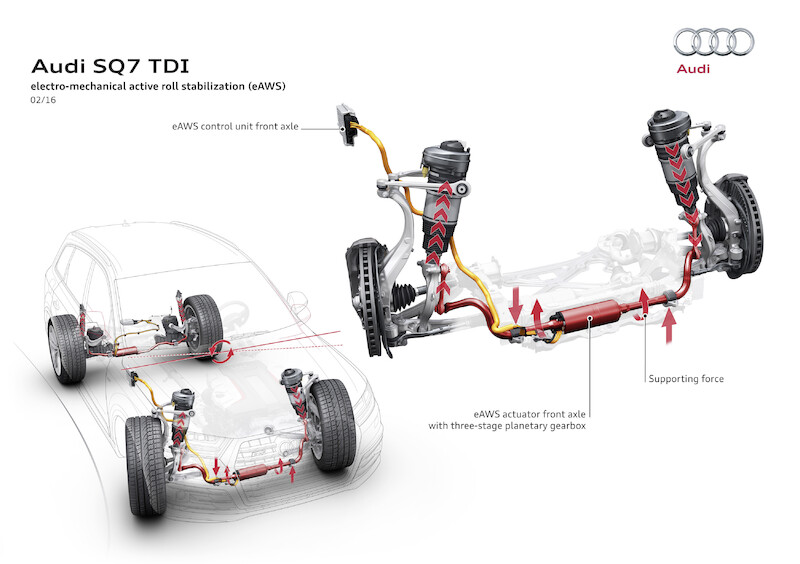 Audi SQ7 TDI
electro-mechanical active roll stabilization (eAWS)
02/16

Audi

eAWS control unit front axle

Supporting force

eAWS actuator front axle
with three-stage planetary gearbox