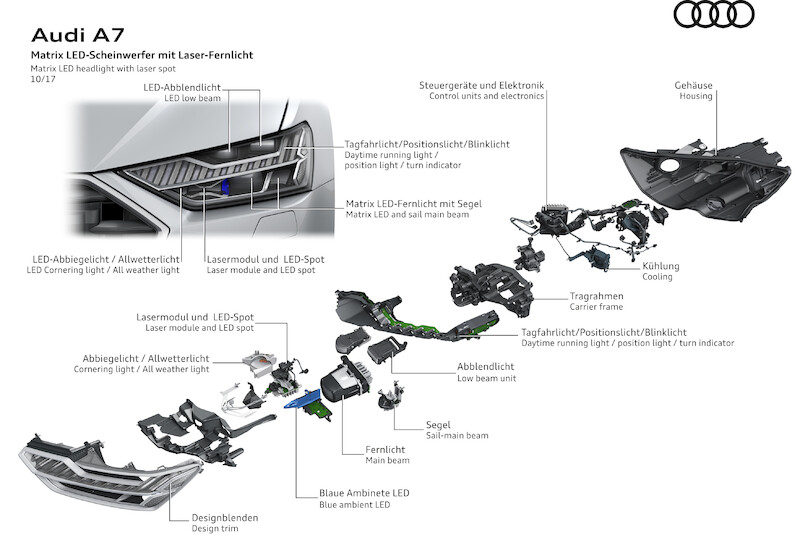 Audi A7
Matrix LED-Scheinwerfer mit Laser-Fernlicht
Matrix LED headlight with laser spot
10/17

LED-Abblendlicht
LED low beam

Tagfahrlicht/Positionslicht/Blinklicht
Daytime running light / position light / turn indicator

Matrix LED-Fernlicht mit Segel
Matrix LED and sail main beam

LED-Abbiegelicht / Allwetterlicht
LED Cornering light / All weather light

Lasermodul und LED-Spot
Laser module and LED spot

Steuergeräte und Elektronik
Control units and electronics

Gehäuse
Housing

Kühlung
Cooling

Tragrahmen
Carrier frame

Tagfahrlicht/Positionslicht/Blinklicht
Daytime running light / position light / turn indicator

Lasermodul und LED-Spot
Laser module and LED spot

Abbiegelicht / Allwetterlicht
Cornering light / All weather light

Abblendlicht
Low beam unit

Segel
Sail-main beam

Fernlicht
Main beam

Blaue Ambinete LED
Blue ambient LED

Designblenden
Design trim