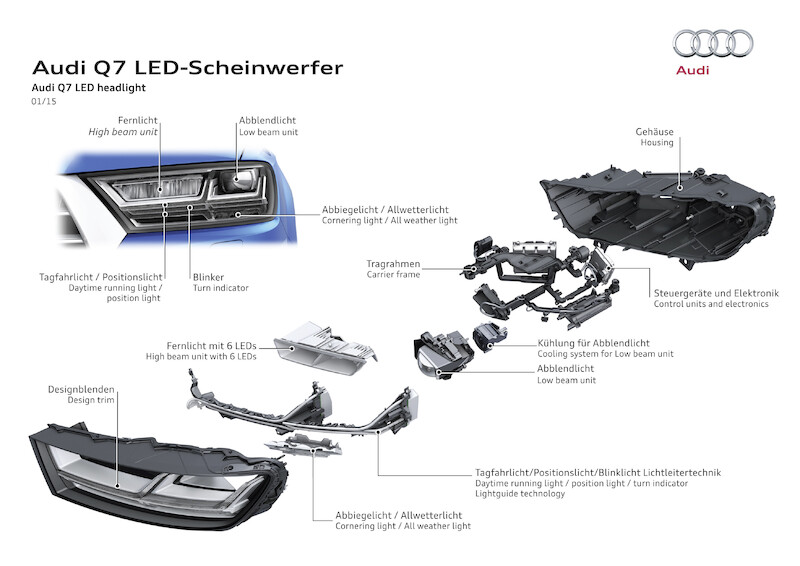 Audi Q7 LED-Scheinwerfer
Audi Q7 LED headlight
01/15

Audi

Fernlicht
High beam unit

Abblendlicht
Low beam unit

Abbiegelicht / Allwetterlicht
Cornering light / All weather light

Tagfahrlicht / Positionslicht
Daytime running light / position light

Blinker
Turn indicator

Gehäuse
Housing

Tragrahmen
Carrier frame

Steuergeräte und Elektronik
Control units and electronics

Fernlicht mit 6 LEDs
High beam unit with 6 LEDs

Kühlung für Abblendlicht
Cooling system for Low beam unit

Abblendlicht
Low beam unit

Designblenden
Design trim

Tagfahrlicht/Positionslicht/Blinklicht Lichtleitertechnik
Daytime running light / position light / turn indicator
Lightguide technology

Abbiegelicht / Allwetterlicht
Cornering light / All weather light