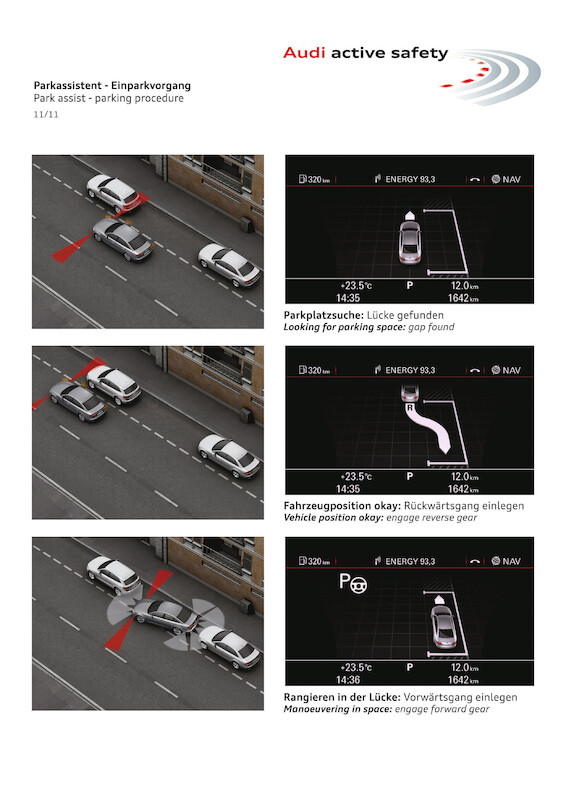 Audi active safety

Parkassistent - Einparkvorgang
Park assist - parking procedure
11/11

320 km ENERGY 93,3 NAV
+23.5°C P 12.0 km
14:35 1642 km

Parkplatzsuche: Lücke gefunden
Looking for parking space: gap found

320 km ENERGY 93,3 NAV
R
+23.5°C P 12.0 km
14:35 1642 km

Fahrzeugposition okay: Rückwärtsgang einlegen
Vehicle position okay: engage reverse gear

320 km ENERGY 93,3 NAV
P
+23.5°C P 12.0 km
14:36 1642 km

Rangieren in der Lücke: Vorwärtsgang einlegen
Manoeuvering in space: engage forward gear