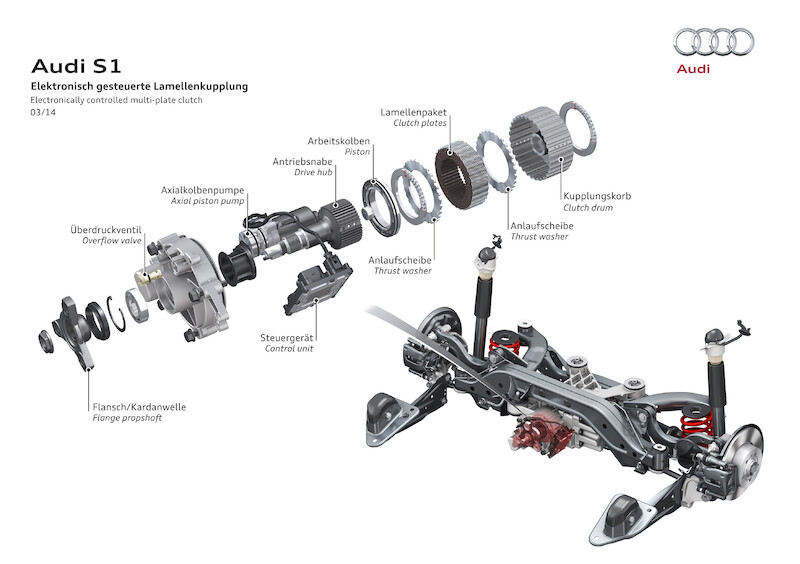 Audi S1
Elektronisch gesteuerte Lamellenkupplung
Electronically controlled multi-plate clutch
03/14

Audi

Lamellenpaket
Clutch plates

Arbeitskolben
Piston

Antriebsnabe
Drive hub

Axialkolbenpumpe
Axial piston pump

Überdruckventil
Overflow valve

Kupplungskorb
Clutch drum

Anlaufscheibe
Thrust washer

Anlaufscheibe
Thrust washer

Steuergerät
Control unit

Flansch/Kardanwelle
Flange propshaft