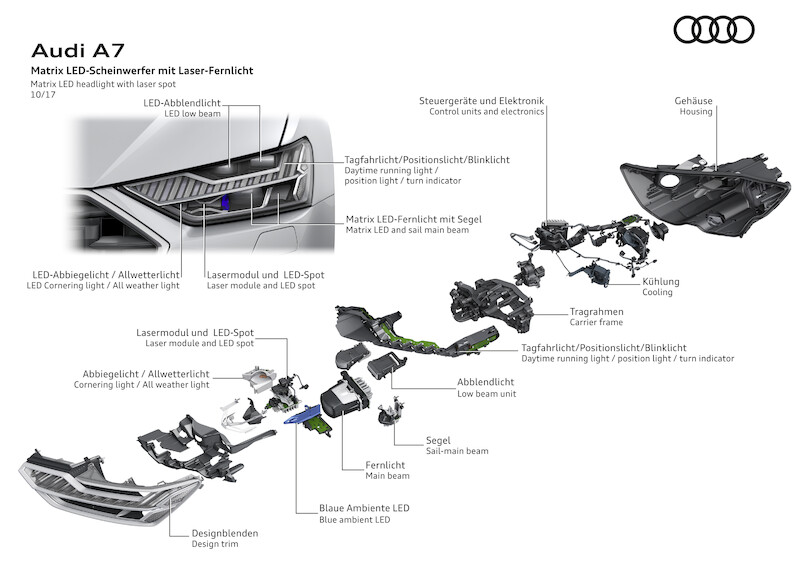 Audi A7
Matrix LED-Scheinwerfer mit Laser-Fernlicht
Matrix LED headlight with laser spot
10/17

LED-Abblendlicht
LED low beam

Tagfahrlicht/Positionslicht/Blinklicht
Daytime running light / position light / turn indicator

Matrix LED-Fernlicht mit Segel
Matrix LED and sail main beam

LED-Abbiegelicht / Allwetterlicht
LED Cornering light / All weather light

Lasermodul und LED-Spot
Laser module and LED spot

Steuergeräte und Elektronik
Control units and electronics

Gehäuse
Housing

Kühlung
Cooling

Tragrahmen
Carrier frame

Tagfahrlicht/Positionslicht/Blinklicht
Daytime running light / position light / turn indicator

Lasermodul und LED-Spot
Laser module and LED spot

Abbiegelicht / Allwetterlicht
Cornering light / All weather light

Abblendlicht
Low beam unit

Segel
Sail-main beam

Fernlicht
Main beam

Blaue Ambiente LED
Blue ambient LED

Designblenden
Design trim