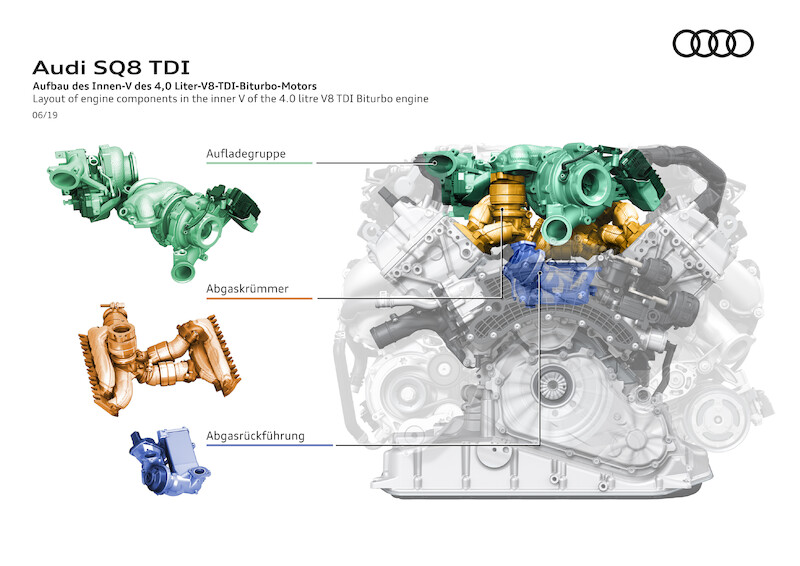 Audi SQ8 TDI
Aufbau des Innen-V des 4,0 Liter-V8-TDI-Biturbo-Motors
Layout of engine components in the inner V of the 4.0 litre V8 TDI Biturbo engine
06/19

Aufladegruppe

Abgaskrümmer

Abgasrückführung