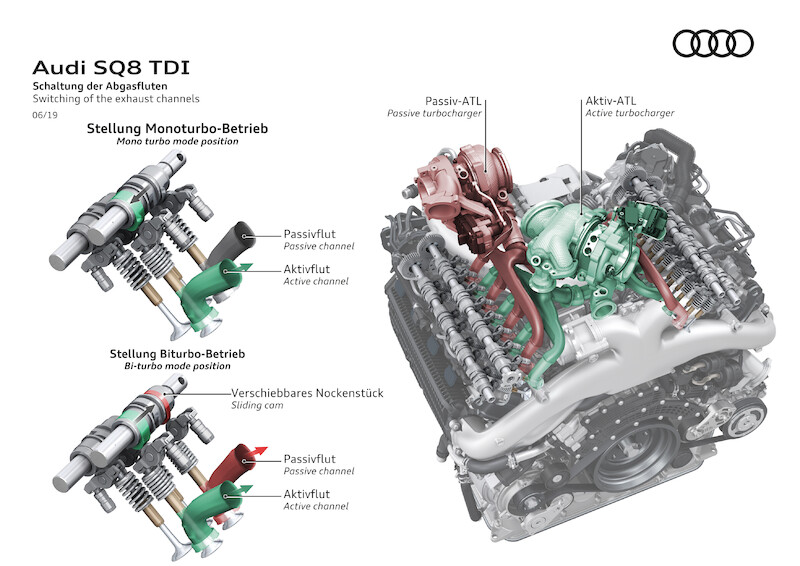 Audi SQ8 TDI
Schaltung der Abgasfluten
Switching of the exhaust channels
06/19

Stellung Monoturbo-Betrieb
Mono turbo mode position

Passivflut
Passive channel

Aktivflut
Active channel

Stellung Biturbo-Betrieb
Bi-turbo mode position

Verschiebbares Nockenstück
Sliding cam

Passivflut
Passive channel

Aktivflut
Active channel

Passiv-ATL
Passive turbocharger

Aktiv-ATL
Active turbocharger