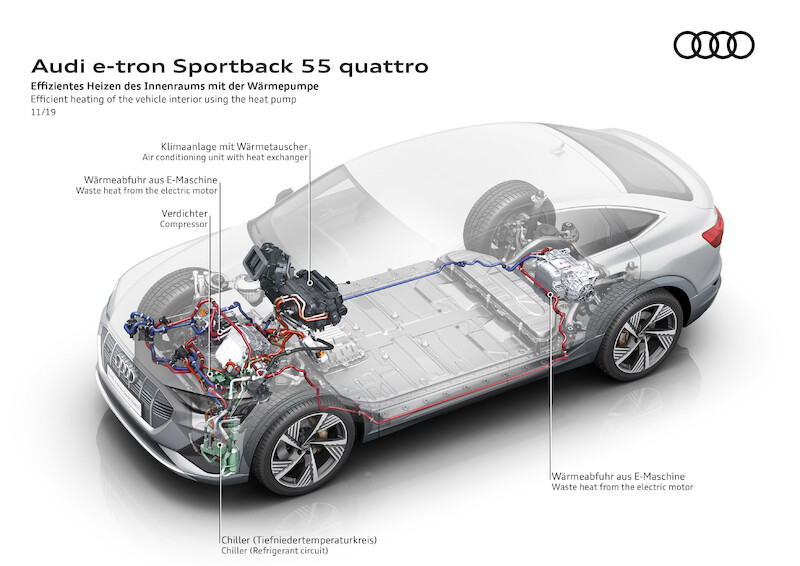 Audi e-tron Sportback 55 quattro
Effizientes Heizen des Innenraums mit der Wärmepumpe
Efficient heating of the vehicle interior using the heat pump
11/19

Klimaanlage mit Wärmetauscher
Air conditioning unit with heat exchanger

Wärmeabfuhr aus E-Maschine
Waste heat from the electric motor

Verdichter
Compressor

Wärmeabfuhr aus E-Maschine
Waste heat from the electric motor

Chiller (Tiefniedertemperaturkreis)
Chiller (Refrigerant circuit)