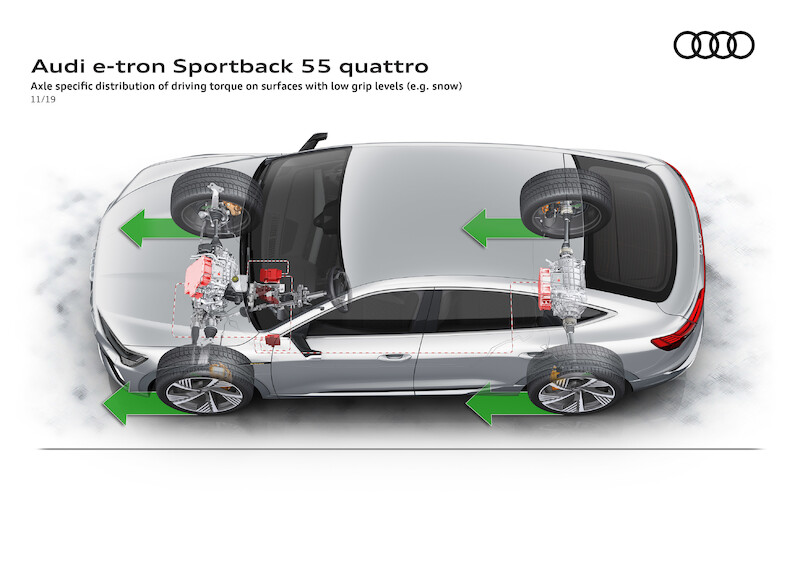 Audi e-tron Sportback 55 quattro
Axle specific distribution of driving torque on surfaces with low grip levels (e.g. snow)
11/19