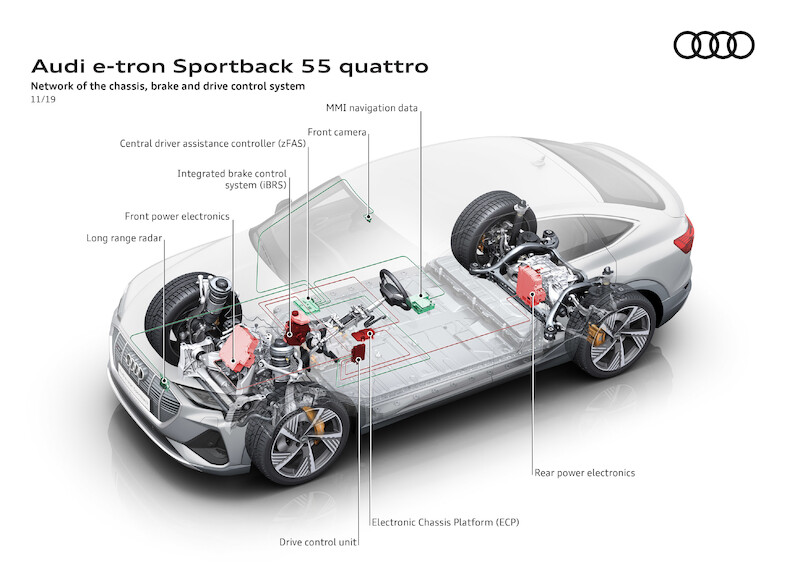 Audi e-tron Sportback 55 quattro
Network of the chassis, brake and drive control system
11/19

MMI navigation data

Front camera

Central driver assistance controller (zFAS)

Integrated brake control system (iBRS)

Front power electronics

Long range radar

Rear power electronics

Electronic Chassis Platform (ECP)

Drive control unit