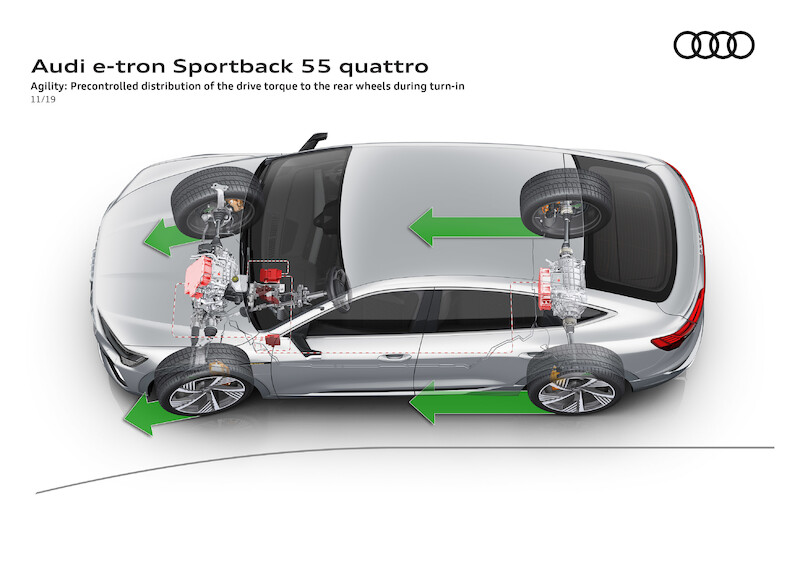 Audi e-tron Sportback 55 quattro
Agility: Precontrolled distribution of the drive torque to the rear wheels during turn-in
11/19