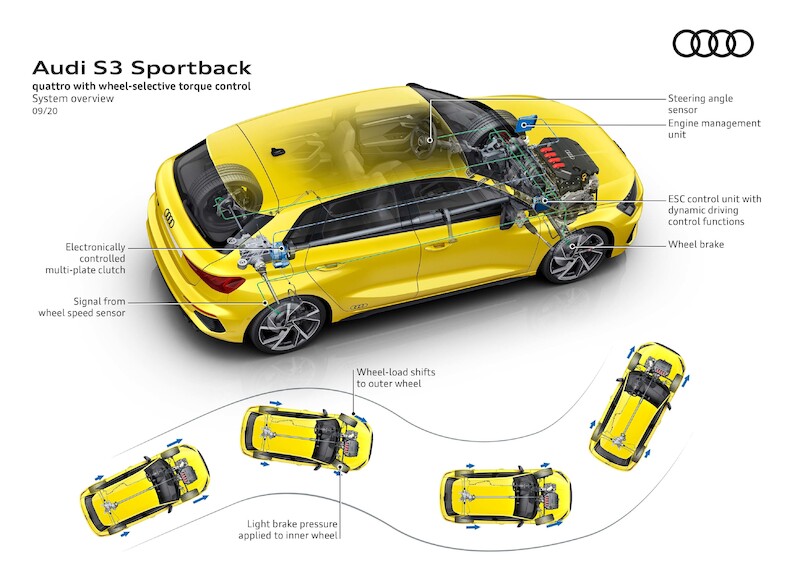 Audi S3 Sportback
quattro with wheel-selective torque control
System overview
09/20

Steering angle sensor
Engine management unit
ESC control unit with dynamic driving control functions
Wheel brake
Electronically controlled multi-plate clutch
Signal from wheel speed sensor
Wheel-load shifts to outer wheel
Light brake pressure applied to inner wheel