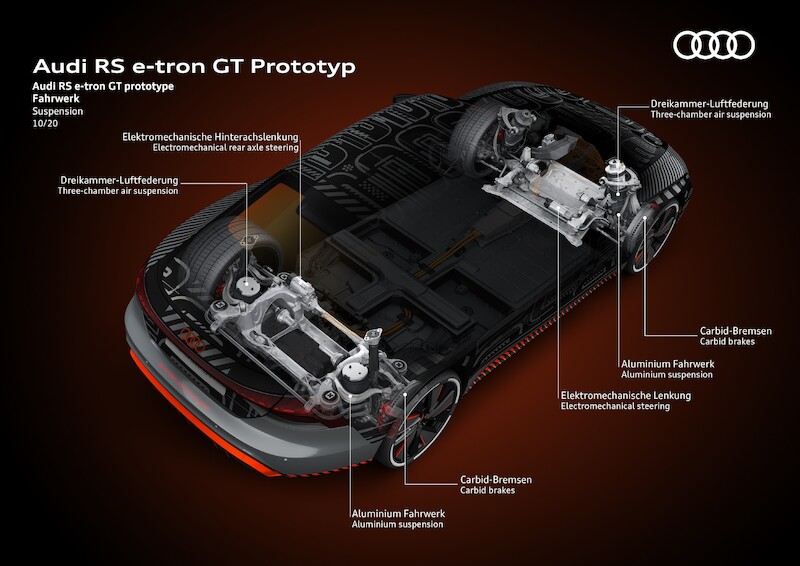 Audi RS e-tron GT Prototyp
Audi RS e-tron GT prototype
Fahrwerk
Suspension
10/20

Elektromechanische Hinterachslenkung
Electromechanical rear axle steering

Dreikammer-Luftfederung
Three-chamber air suspension

Dreikammer-Luftfederung
Three-chamber air suspension

Carbid-Bremsen
Carbid brakes

Aluminium Fahrwerk
Aluminium suspension

Elektromechanische Lenkung
Electromechanical steering

Carbid-Bremsen
Carbid brakes

Aluminium Fahrwerk
Aluminium suspension