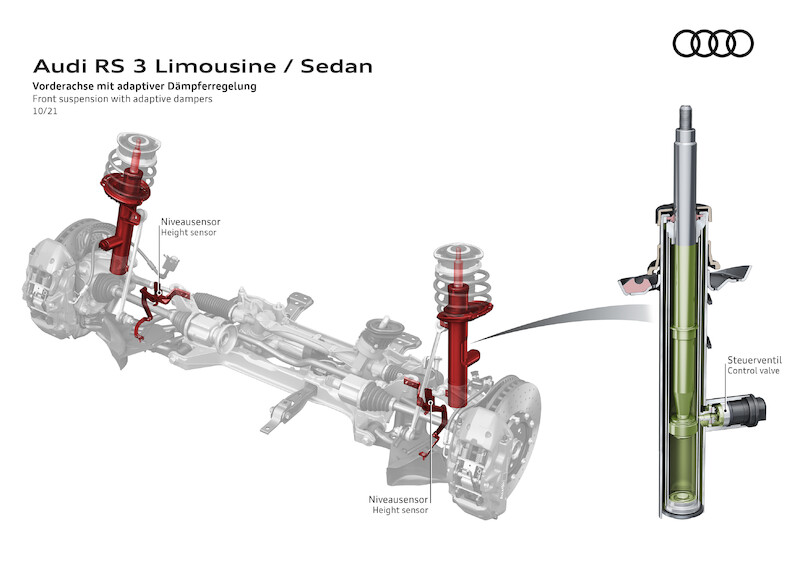 Audi RS 3 Limousine / Sedan
Vorderachse mit adaptiver Dämpferregelung
Front suspension with adaptive dampers
10/21

Niveausensor
Height sensor

Steuerventil
Control valve

Niveausensor
Height sensor