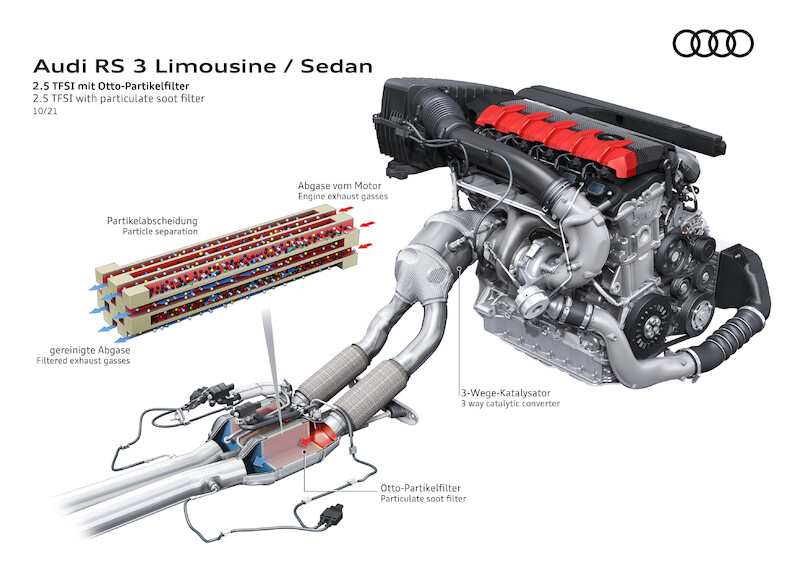 Audi RS 3 Limousine / Sedan
2.5 TFSI mit Otto-Partikelfilter
2.5 TFSI with particulate soot filter
10/21

Abgase vom Motor
Engine exhaust gasses

Partikelabscheidung
Particle separation

gereinigte Abgase
Filtered exhaust gasses

3-Wege-Katalysator
3 way catalytic converter

Otto-Partikelfilter
Particulate soot filter