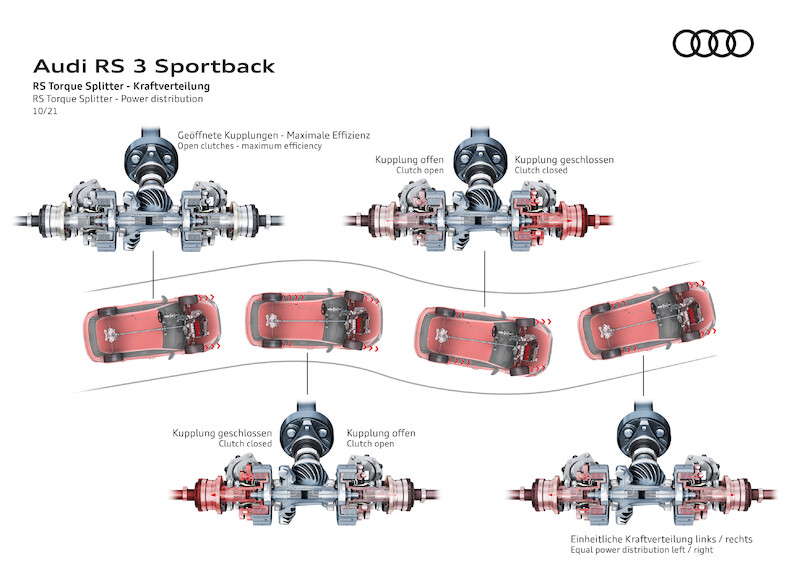 Audi RS 3 Sportback
RS Torque Splitter - Kraftverteilung
RS Torque Splitter - Power distribution
10/21

Geöffnete Kupplungen - Maximale Effizienz
Open clutches - maximum efficiency

Kupplung offen
Clutch open

Kupplung geschlossen
Clutch closed

Kupplung geschlossen
Clutch closed

Kupplung offen
Clutch open

Einheitliche Kraftverteilung links / rechts
Equal power distribution left / right