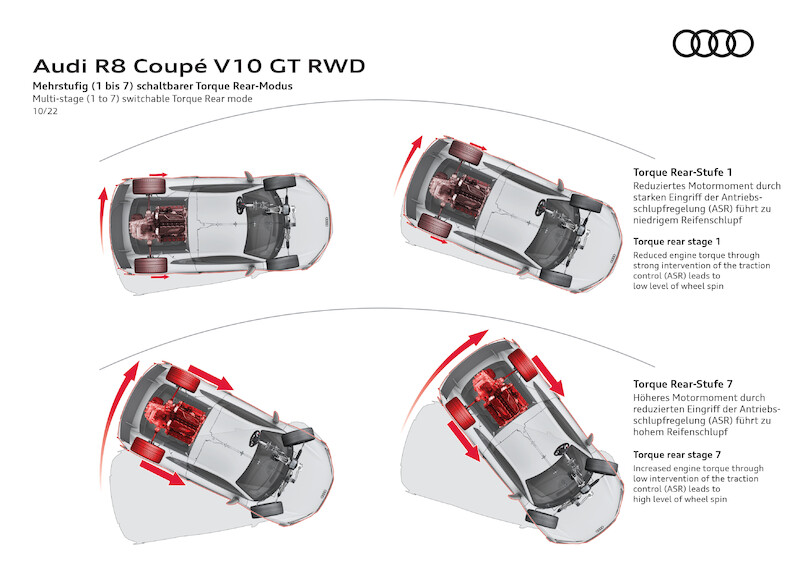 Audi R8 Coupé V10 GT RWD
Mehrstufig (1 bis 7) schaltbarer Torque Rear-Modus
Multi-stage (1 to 7) switchable Torque Rear mode
10/22

Torque Rear-Stufe 1
Reduziertes Motormoment durch starken Eingriff der Antriebsschlupfregelung (ASR) führt zu niedrigem Reifenschlupf

Torque rear stage 1
Reduced engine torque through strong intervention of the traction control (ASR) leads to low level of wheel spin

Torque Rear-Stufe 7
Höheres Motormoment durch reduzierten Eingriff der Antriebsschlupfregelung (ASR) führt zu hohem Reifenschlupf

Torque rear stage 7
Increased engine torque through low intervention of the traction control (ASR) leads to high level of wheel spin