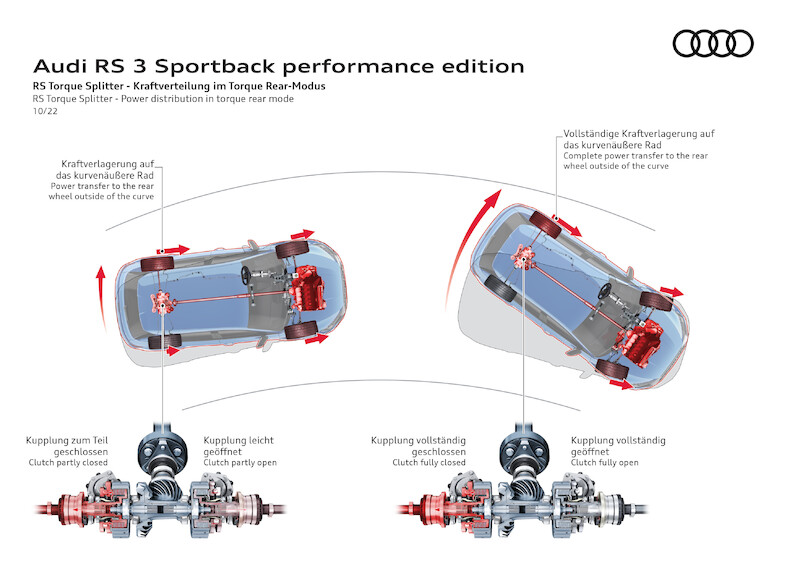 Audi RS 3 Sportback performance edition
RS Torque Splitter - Kraftverteilung im Torque Rear-Modus
RS Torque Splitter - Power distribution in torque rear mode
10/22

Kraftverlagerung auf das kurvenäußere Rad
Power transfer to the rear wheel outside of the curve

Vollständige Kraftverlagerung auf das kurvenäußere Rad
Complete power transfer to the rear wheel outside of the curve

Kupplung zum Teil geschlossen
Clutch partly closed

Kupplung leicht geöffnet
Clutch partly open

Kupplung vollständig geschlossen
Clutch fully closed

Kupplung vollständig geöffnet
Clutch fully open