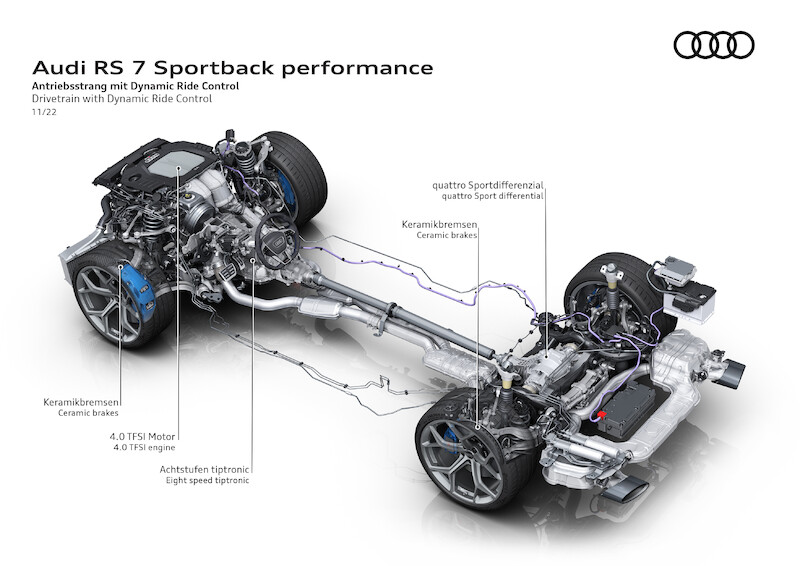 Audi RS 7 Sportback performance
Antriebsstrang mit Dynamic Ride Control
Drivetrain with Dynamic Ride Control
11/22

quattro Sportdifferenzial
quattro Sport differential

Keramikbremsen
Ceramic brakes

Keramikbremsen
Ceramic brakes

4.0 TFSI Motor
4.0 TFSI engine

Achtstufen tiptronic
Eight speed tiptronic