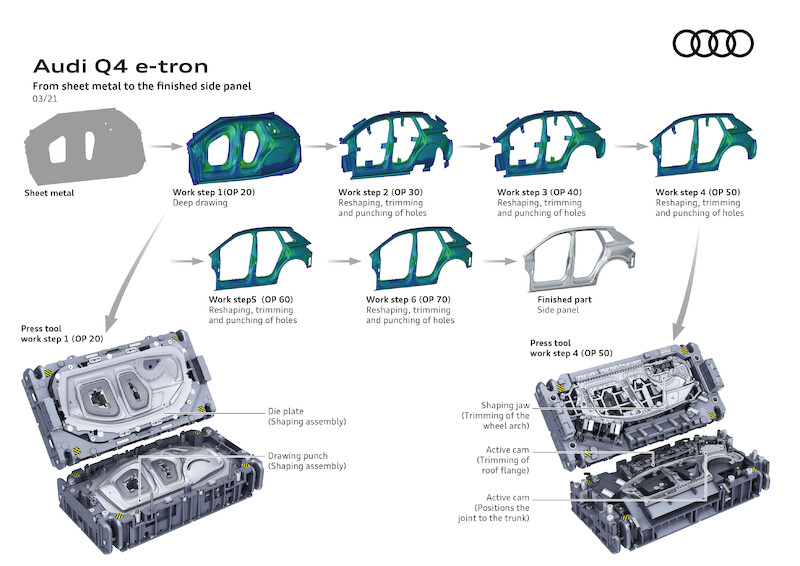 Audi Q4 e-tron
From sheet metal to the finished side panel
03/21

Sheet metal

Work step 1(OP 20)
Deep drawing

Work step 2 (OP 30)
Reshaping, trimming and punching of holes

Work step 3 (OP 40)
Reshaping, trimming and punching of holes

Work step 4 (OP 50)
Reshaping, trimming and punching of holes

Work stepS (OP 60)
Reshaping, trimming and punching of holes

Work step 6 (OP 70)
Reshaping, trimming and punching of holes

Finished part
Side panel

Press tool
work step 1 (OP 20)

Die plate
(Shaping assembly)

Drawing punch
(Shaping assembly)

Press tool
work step 4 (OP 50)

Shaping jaw
(Trimming of the wheel arch)

Active cam
(Trimming of roof flange)

Active cam
(Positions the joint to the trunk)