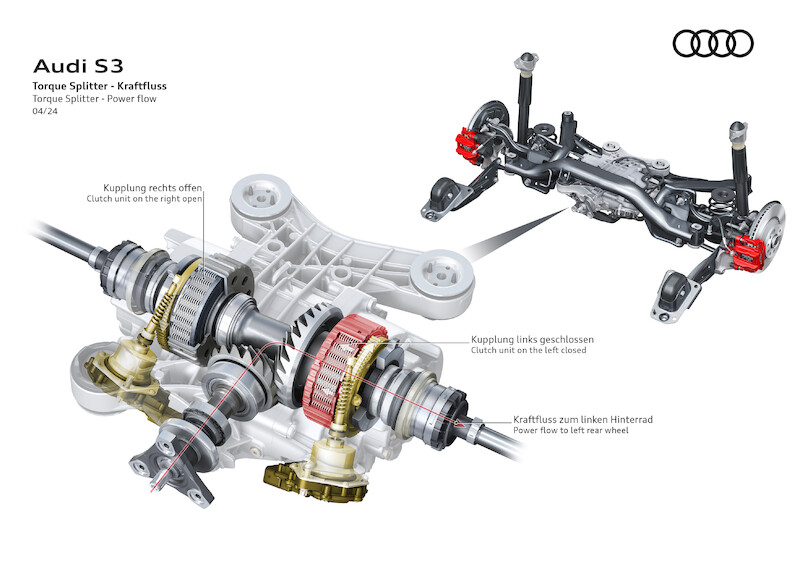 Audi S3

Torque Splitter - Kraftfluss
Torque Splitter - Power flow
04/24

Kupplung rechts offen
Clutch unit on the right open

Kupplung links geschlossen
Clutch unit on the left closed

Kraftfluss zum linken Hinterrad
Power flow to left rear wheel