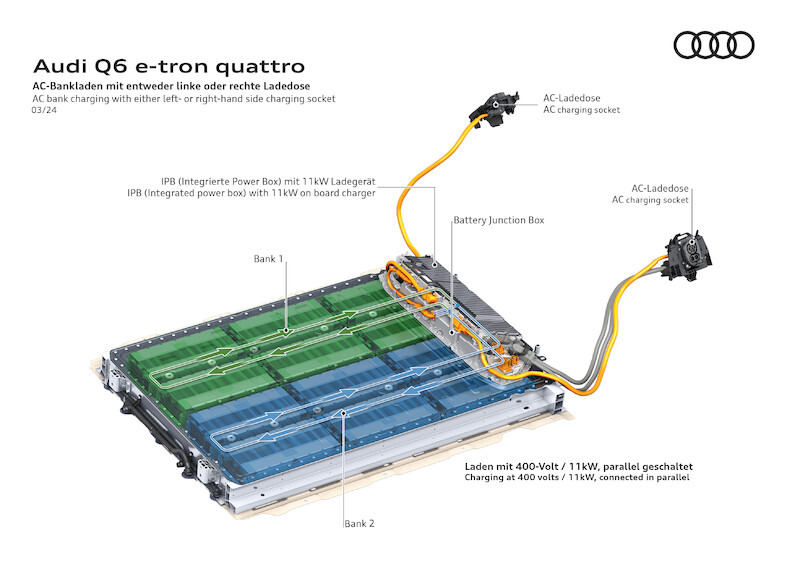 Audi Q6 e-tron quattro
AC-Bankladen mit entweder linke oder rechte Ladedose
AC bank charging with either left- or right-hand side charging socket
03/24

AC-Ladedose
AC charging socket

IPB (Integrierte Power Box) mit 11kW Ladegerät
IPB (Integrated power box) with 11kW on board charger

AC-Ladedose
AC charging socket

Battery Junction Box

Bank 1

Laden mit 400-Volt / 11kW, parallel geschaltet
Charging at 400 volts / 11kW, connected in parallel

Bank 2