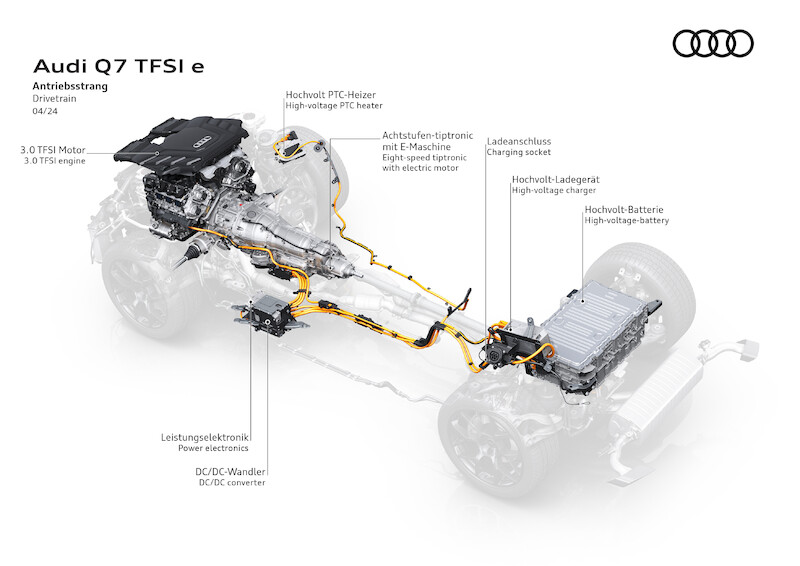 Audi Q7 TFSI e
Antriebsstrang
Drivetrain
04/24

3.0 TFSI Motor
3.0 TFSI engine

Hochvolt PTC-Heizer
High-voltage PTC heater

Achtstufen-tiptronic mit E-Maschine
Eight-speed tiptronic with electric motor

Ladeanschluss
Charging socket

Hochvolt-Ladegerät
High-voltage charger

Hochvolt-Batterie
High-voltage-battery

Leistungselektronik
Power electronics

DC/DC-Wandler
DC/DC converter