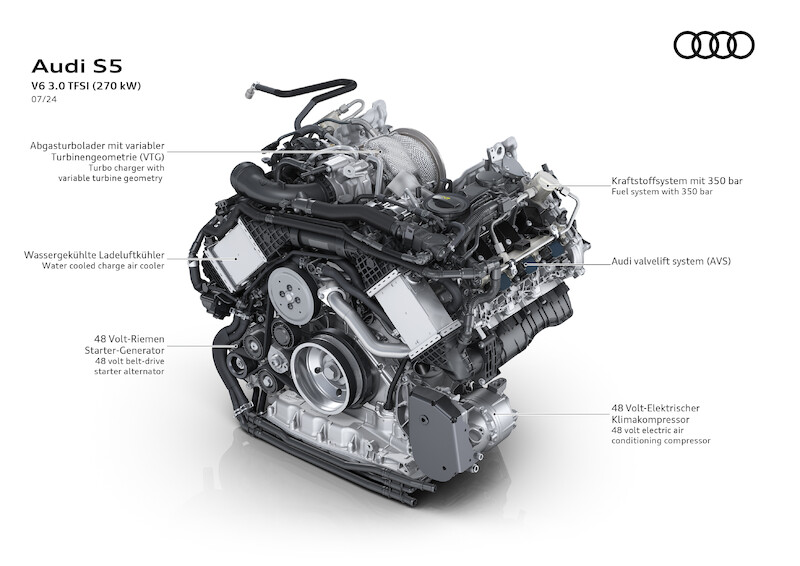 Audi S5
V6 3.0 TFSI (270 kW)
07/24

Abgasturbolader mit variabler Turbinengeometrie (VTG)
Turbo charger with variable turbine geometry

Wassergekühlte Ladeluftkühler
Water cooled charge air cooler

48 Volt-Riemen Starter-Generator
48 volt belt-drive starter alternator

Kraftstoffsystem mit 350 bar
Fuel system with 350 bar

Audi valvelift system (AVS)

48 Volt-Elektrischer Klimakompressor
48 volt electric air conditioning compressor