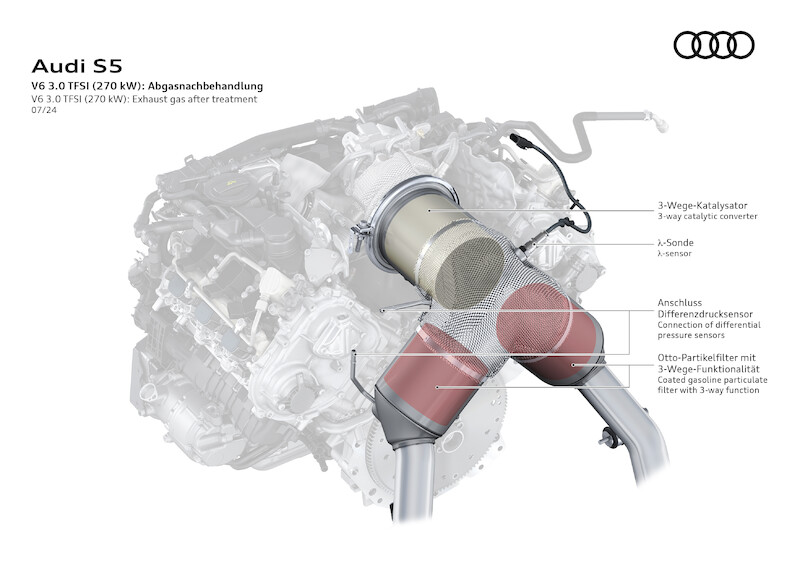 Audi S5
V6 3.0 TFSI (270 kW): Abgasnachbehandlung
V6 3.0 TFSI (270 kW): Exhaust gas after treatment
07/24

3-Wege-Katalysator
3-way catalytic converter

λ-Sonde
λ-sensor

Anschluss Differenzdrucksensor
Connection of differential pressure sensors

Otto-Partikelfilter mit 3-Wege-Funktionalität
Coated gasoline particulate filter with 3-way function