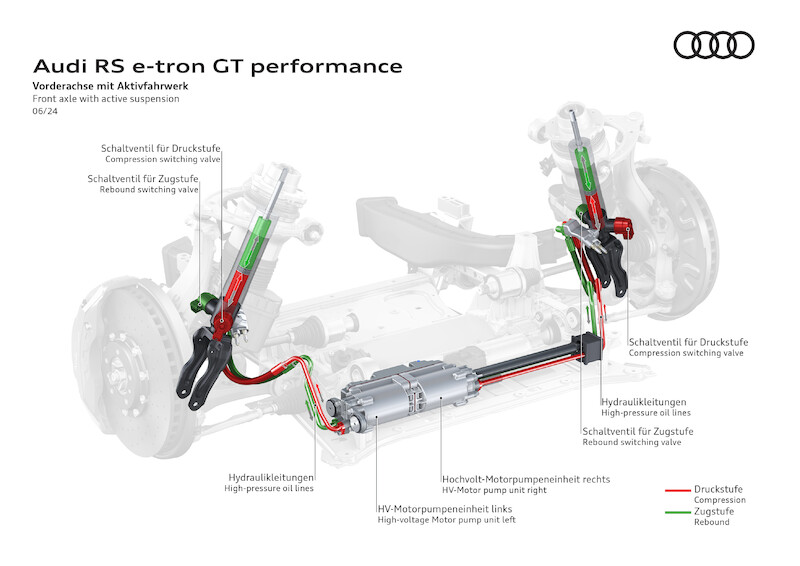 Audi RS e-tron GT performance
Vorderachse mit Aktivfahrwerk
Front axle with active suspension
06/24

Schaltventil für Druckstufe
Compression switching valve

Schaltventil für Zugstufe
Rebound switching valve

Schaltventil für Druckstufe
Compression switching valve

Hydraulikleitungen
High-pressure oil lines

Schaltventil für Zugstufe
Rebound switching valve

Hydraulikleitungen
High-pressure oil lines

Hochvolt-Motorpumpeneinheit rechts
HV-Motor pump unit right

HV-Motorpumpeneinheit links
High-voltage Motor pump unit left

Druckstufe
Compression

Zugstufe
Rebound