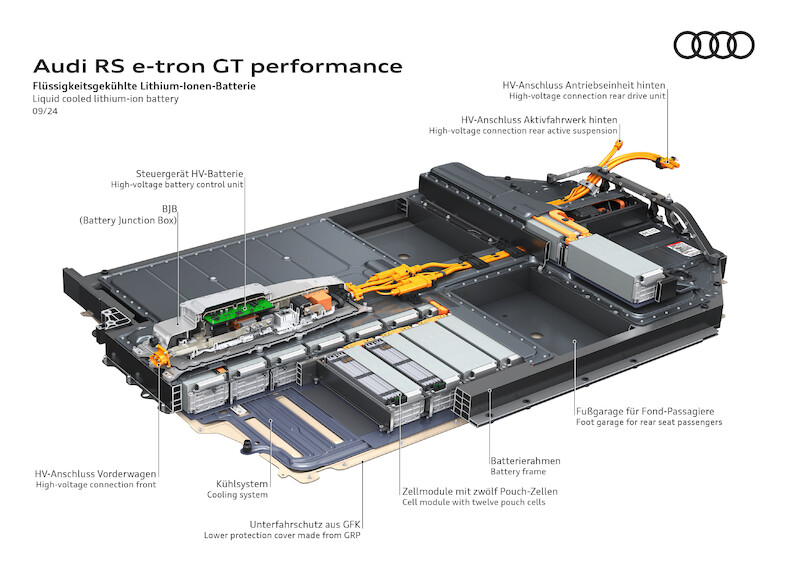 Audi RS e-tron GT performance
Flüssigkeitsgekühlte Lithium-Ionen-Batterie
Liquid cooled lithium-ion battery
09/24

HV-Anschluss Antriebseinheit hinten
High-voltage connection rear drive unit

HV-Anschluss Aktivfahrwerk hinten
High-voltage connection rear active suspension

Steuergerät HV-Batterie
High-voltage battery control unit

BJB
(Battery Junction Box)

Fußgarage für Fond-Passagiere
Foot garage for rear seat passengers

Batterierahmen
Battery frame

HV-Anschluss Vorderwagen
High-voltage connection front

Kühlsystem
Cooling system

Zellmodule mit zwölf Pouch-Zellen
Cell module with twelve pouch cells

Unterfahrschutz aus GFK
Lower protection cover made from GRP