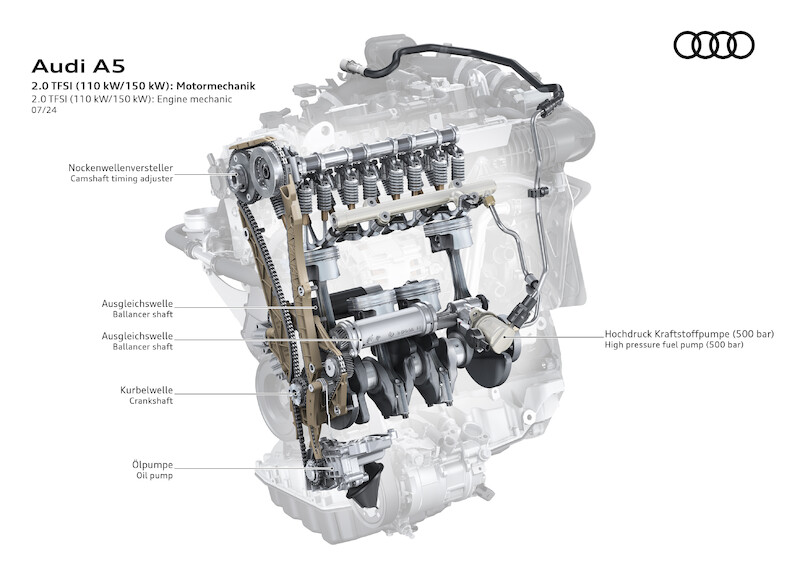 Audi A5

2.0 TFSI (110 kW/150 kW): Motormechanik
2.0 TFSI (110 kW/150 kW): Engine mechanic
07/24

Nockenwellenversteller
Camshaft timing adjuster

Ausgleichswelle
Ballancer shaft

Ausgleichswelle
Ballancer shaft

Kurbelwelle
Crankshaft

Ölpumpe
Oil pump

Hochdruck Kraftstoffpumpe (500 bar)
High pressure fuel pump (500 bar)