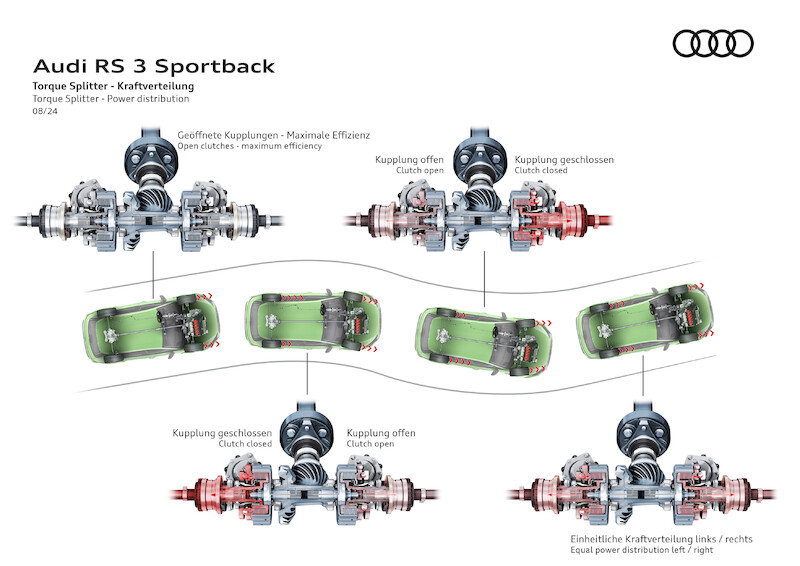 Audi RS 3 Sportback
Torque Splitter - Kraftverteilung
Torque Splitter - Power distribution
08/24

Geöffnete Kupplungen - Maximale Effizienz
Open clutches - maximum efficiency

Kupplung offen
Clutch open

Kupplung geschlossen
Clutch closed

Kupplung geschlossen
Clutch closed

Kupplung offen
Clutch open

Einheitliche Kraftverteilung links / rechts
Equal power distribution left / right