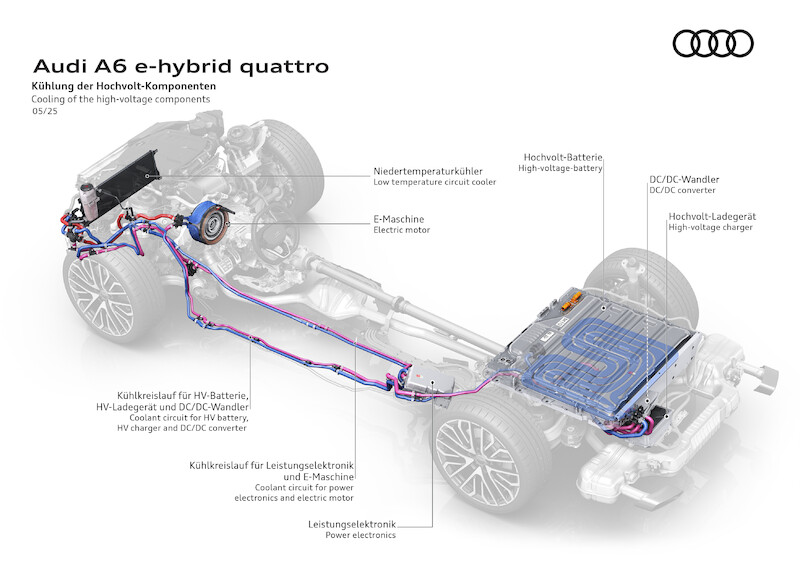 Audi A6 e-hybrid quattro
Kühlung der Hochvolt-Komponenten
Cooling of the high-voltage components
05/25

Niedertemperaturkühler
Low temperature circuit cooler

E-Maschine
Electric motor

Hochvolt-Batterie
High-voltage-battery

DC/DC-Wandler
DC/DC converter

Hochvolt-Ladegerät
High-voltage charger

Kühlkreislauf für HV-Batterie, HV-Ladegerät und DC/DC-Wandler
Coolant circuit for HV battery, HV charger and DC/DC converter

Kühlkreislauf für Leistungselektronik und E-Maschine
Coolant circuit for power electronics and electric motor

Leistungselektronik
Power electronics