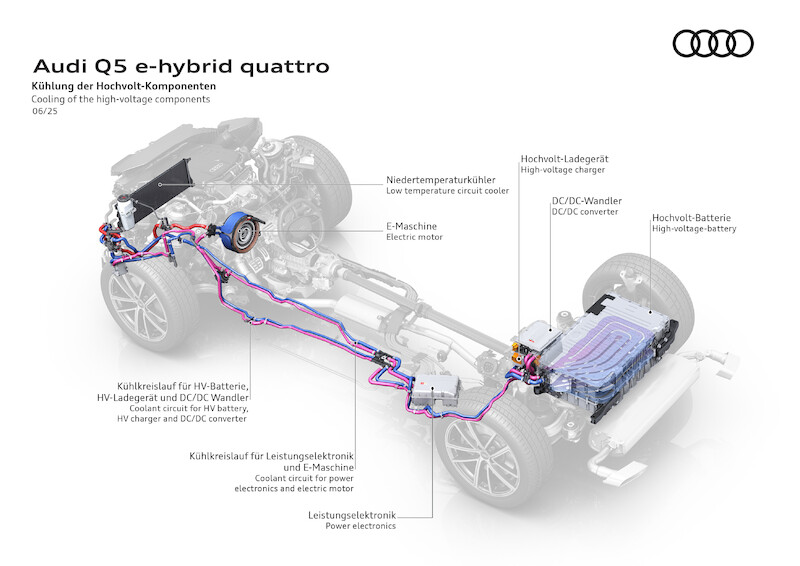 Audi Q5 e-hybrid quattro
Kühlung der Hochvolt-Komponenten
Cooling of the high-voltage components
06/25

Niedertemperaturkühler
Low temperature circuit cooler

E-Maschine
Electric motor

Hochvolt-Ladegerät
High-voltage charger

DC/DC-Wandler
DC/DC converter

Hochvolt-Batterie
High-voltage-battery

Kühlkreislauf für HV-Batterie, HV-Ladegerät und DC/DC Wandler
Coolant circuit for HV battery, HV charger and DC/DC converter

Kühlkreislauf für Leistungselektronik und E-Maschine
Coolant circuit for power electronics and electric motor

Leistungselektronik
Power electronics