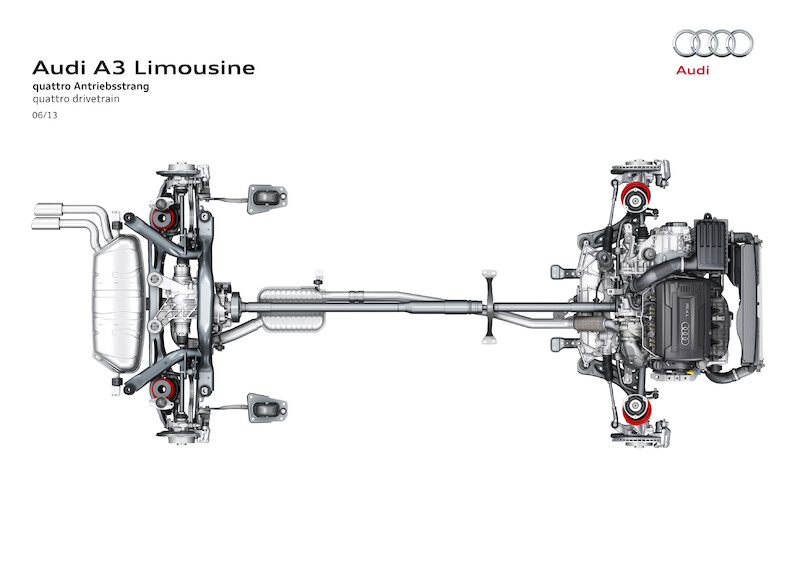 Audi A3 Limousine
quattro Antriebsstrang
quattro drivetrain
06/13

Audi