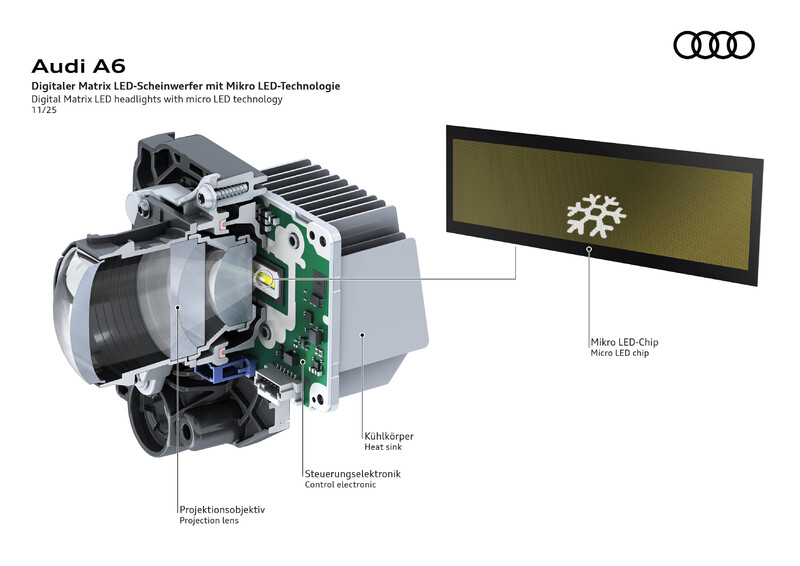 Audi A6
Digitaler Matrix LED-Scheinwerfer mit Mikro LED-Technologie
Digital Matrix LED headlights with micro LED technology
11/25

Mikro LED-Chip
Micro LED chip

Kühlkörper
Heat sink

Steuerungselektronik
Control electronic

Projektionsobjektiv
Projection lens